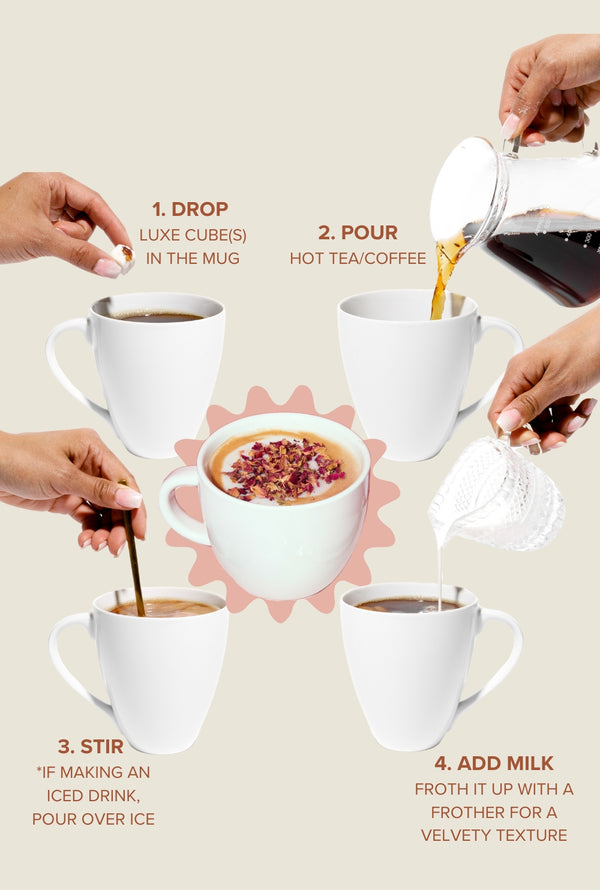 1. DROP
LUXE CUBE(S) IN THE MUG

2. POUR
HOT TEA/COFFEE

3. STIR
*IF MAKING AN ICED DRINK, POUR OVER ICE

4. ADD MILK
FROTH IT UP WITH A FROTHER FOR A VELVETY TEXTURE