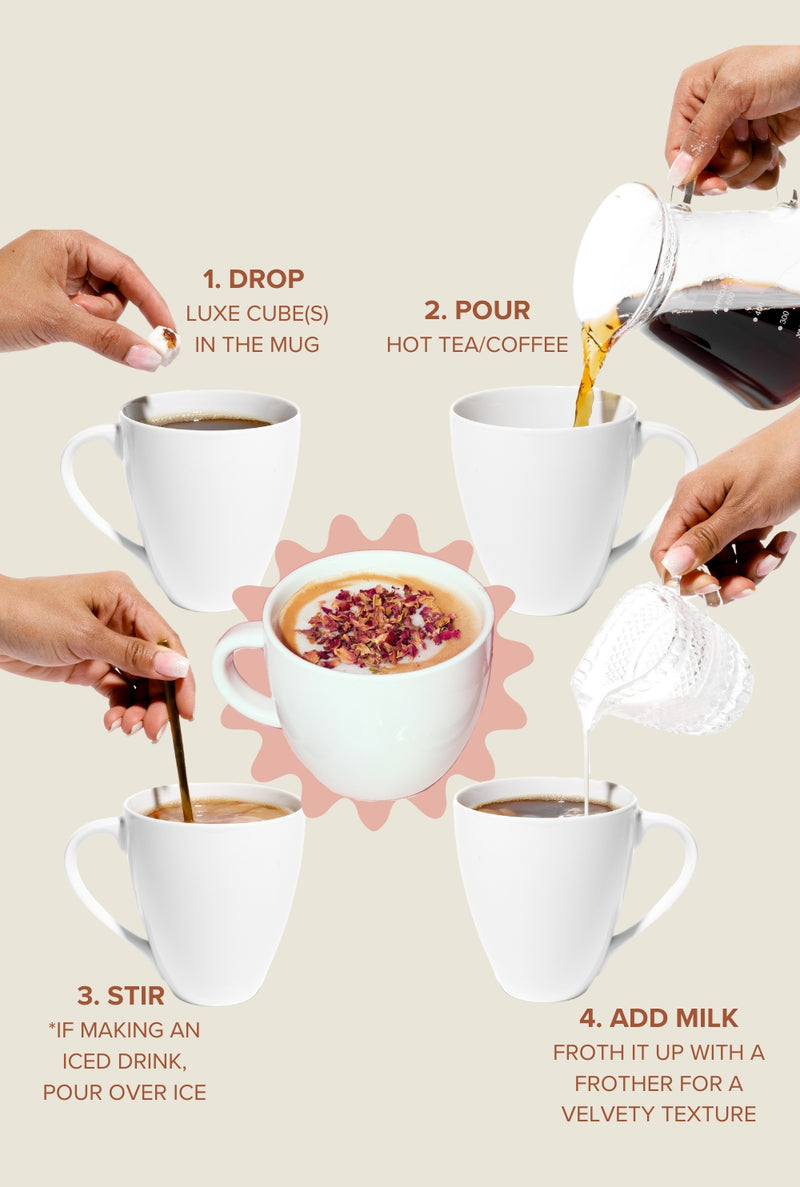 1. DROP
LUXE CUBE(S) IN THE MUG

2. POUR
HOT TEA/COFFEE

3. STIR
*IF MAKING AN ICED DRINK, POUR OVER ICE

4. ADD MILK
FROTH IT UP WITH A FROTHER FOR A VELVETY TEXTURE