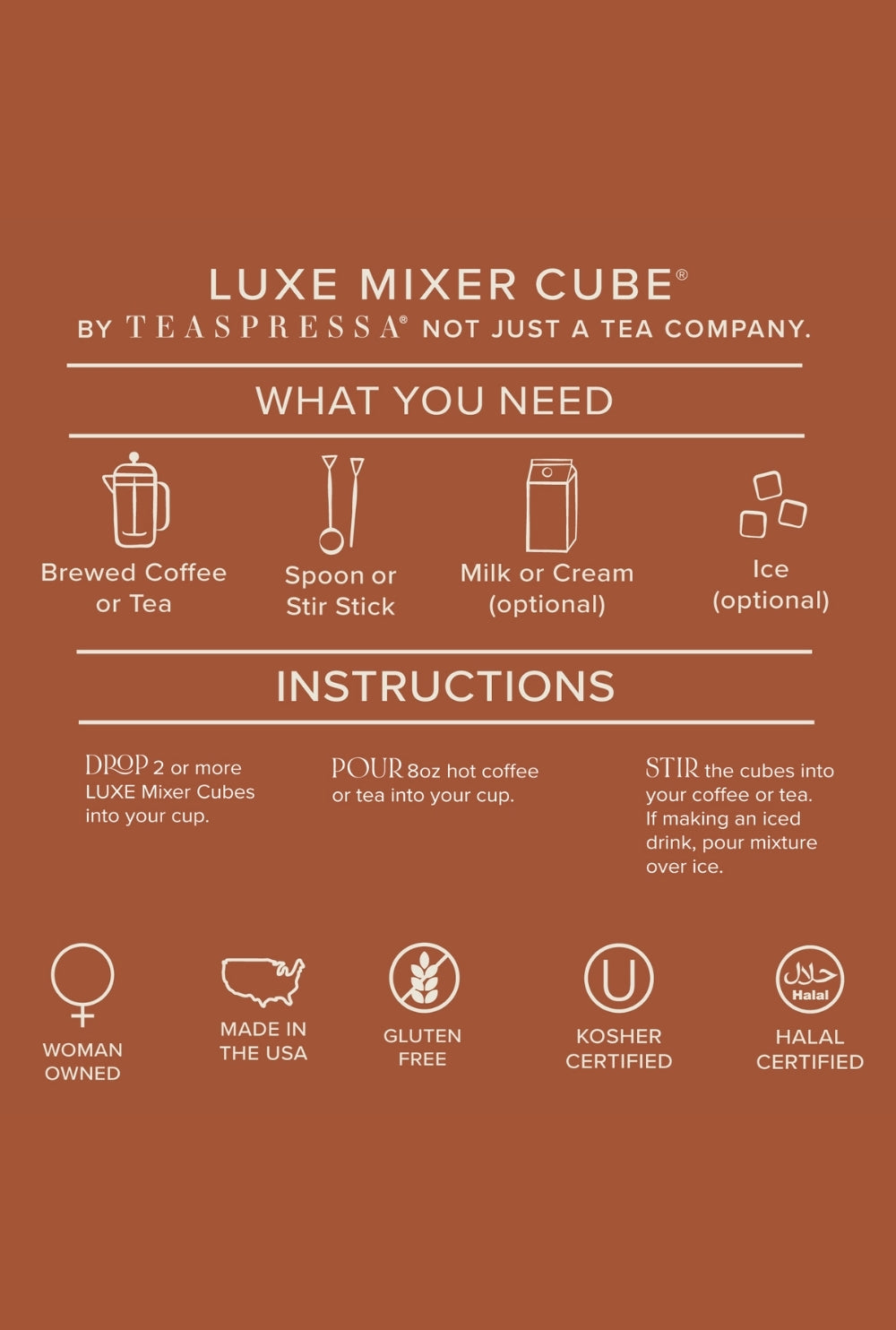 LUXE MIXER CUBE®

BY TEASPRESSA® NOT JUST A TEA COMPANY.

WHAT YOU NEED

Brewed Coffee or Tea

Spoon or Stir Stick

Milk or Cream (optional)

Ice (optional)

INSTRUCTIONS

DROP 2 or more LUXE Mixer Cubes into your cup.

POUR 8oz hot coffee or tea into your cup.

STIR the cubes into your coffee or tea. If making an iced drink, pour mixture over ice.

WOMAN OWNED

MADE IN THE USA

GLUTEN FREE

U

KOSHER CERTIFIED

حلال
Halal

HALAL CERTIFIED