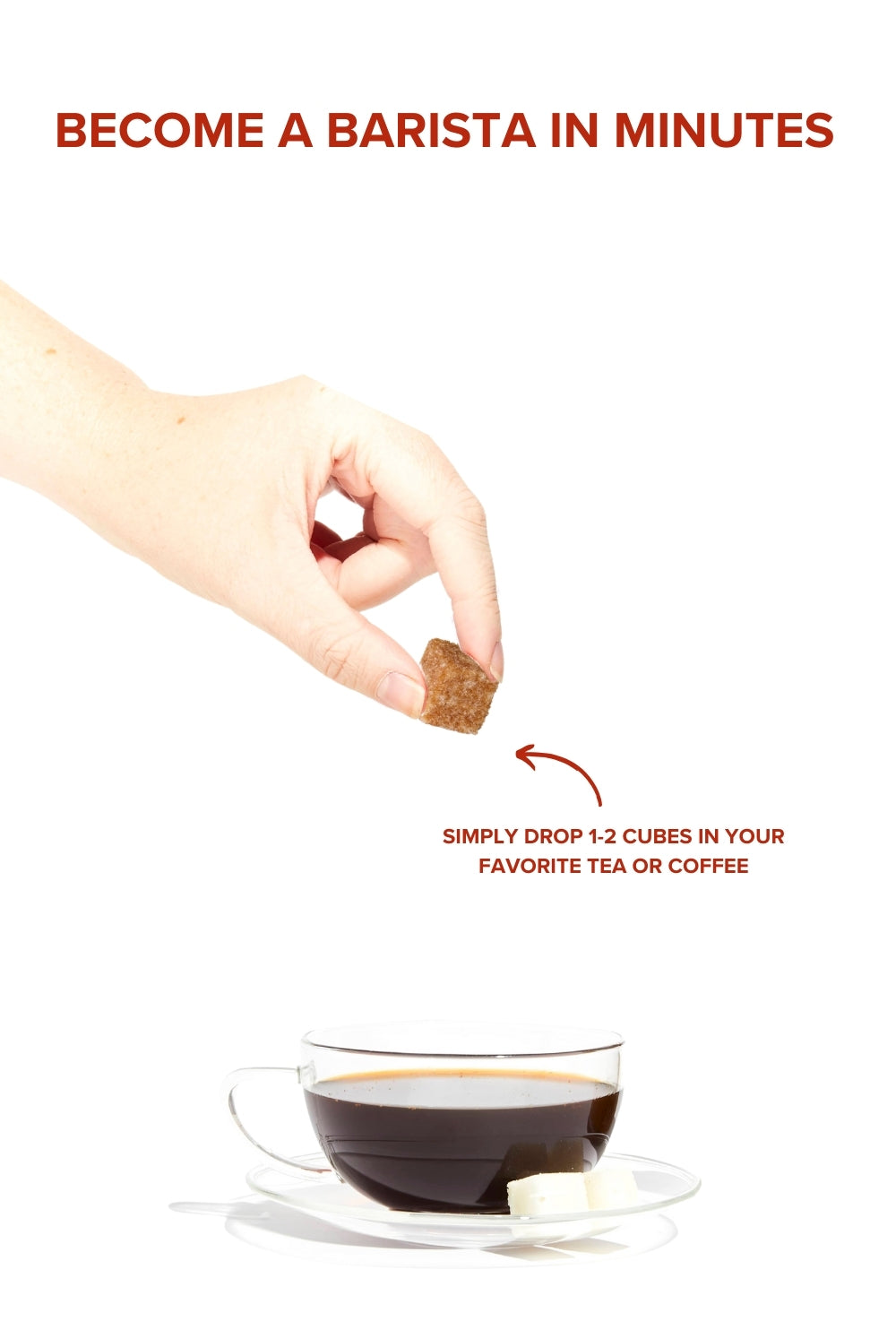 BECOME A BARISTA IN MINUTES

SIMPLY DROP 1-2 CUBES IN YOUR FAVORITE TEA OR COFFEE